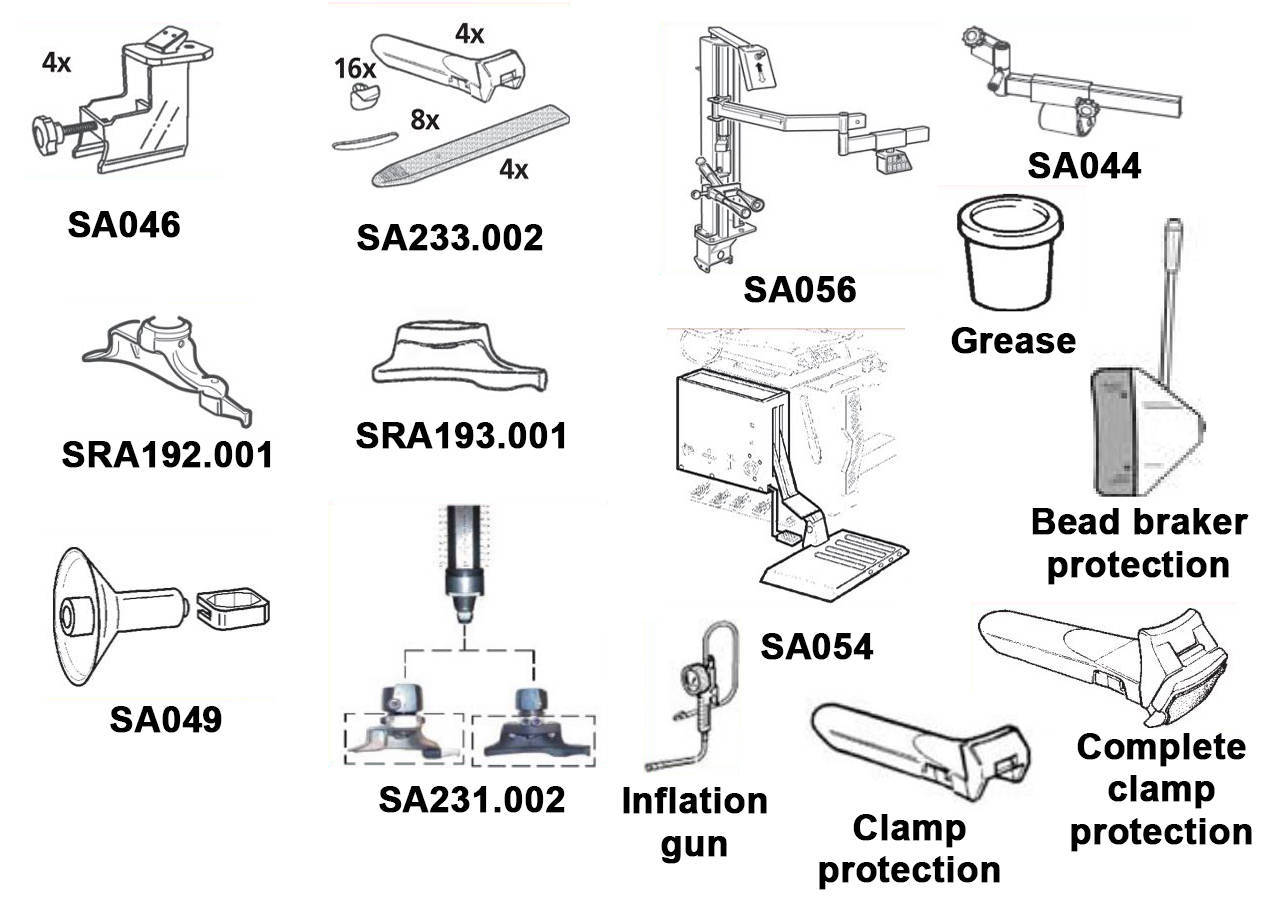 4x

SA046

16x
4x
8x
4x

SA233.002

SA056

SA044

Grease

SRA192.001

SRA193.001

Bead braker protection

SA049

SA231.002

SA054

Inflation gun

Clamp protection

Complete clamp protection