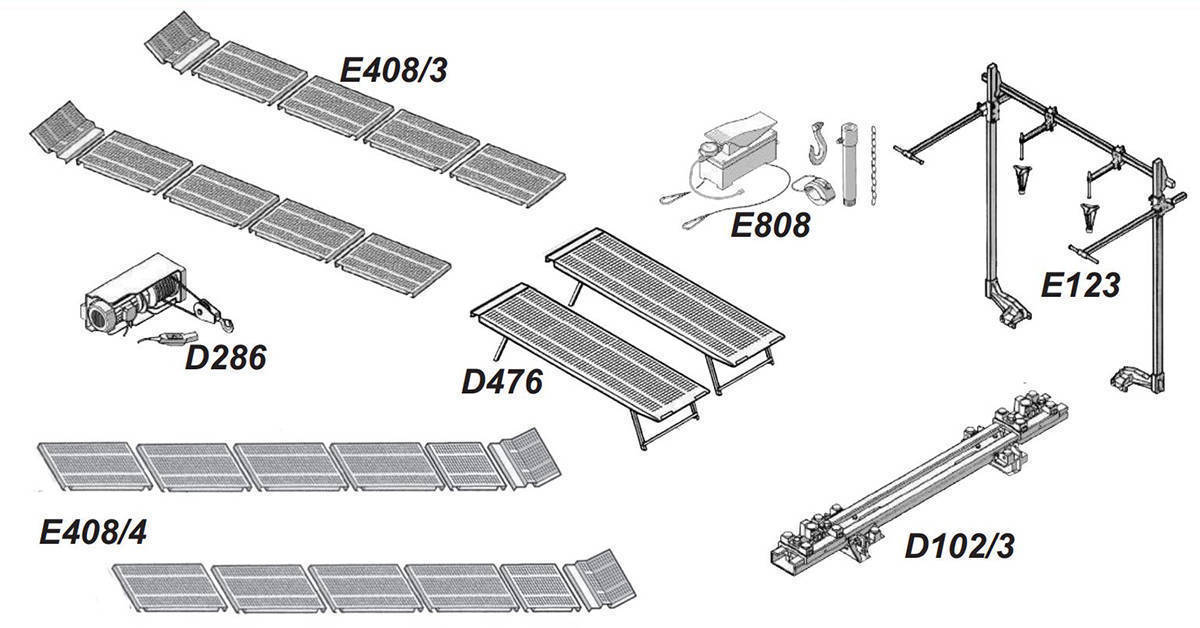 E408/3

E808

E123

D286

D476

E408/4

D102/3