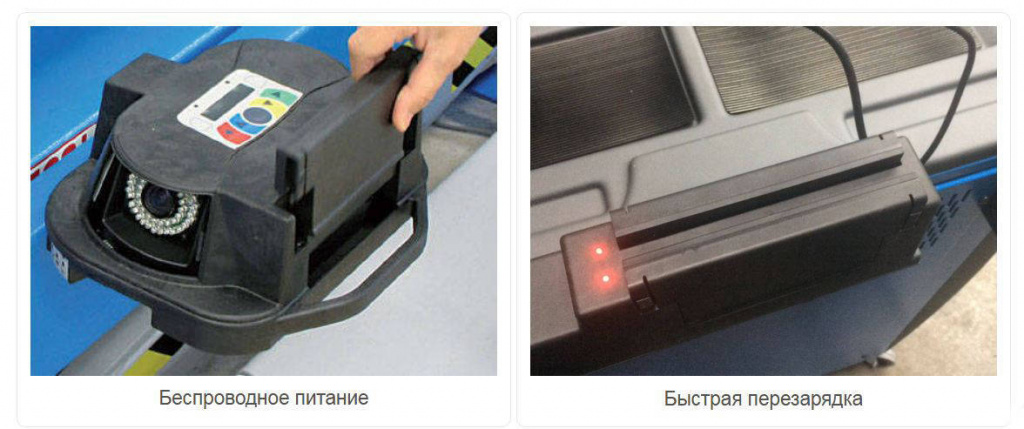 Беспроводное питание

Быстрая перезарядка